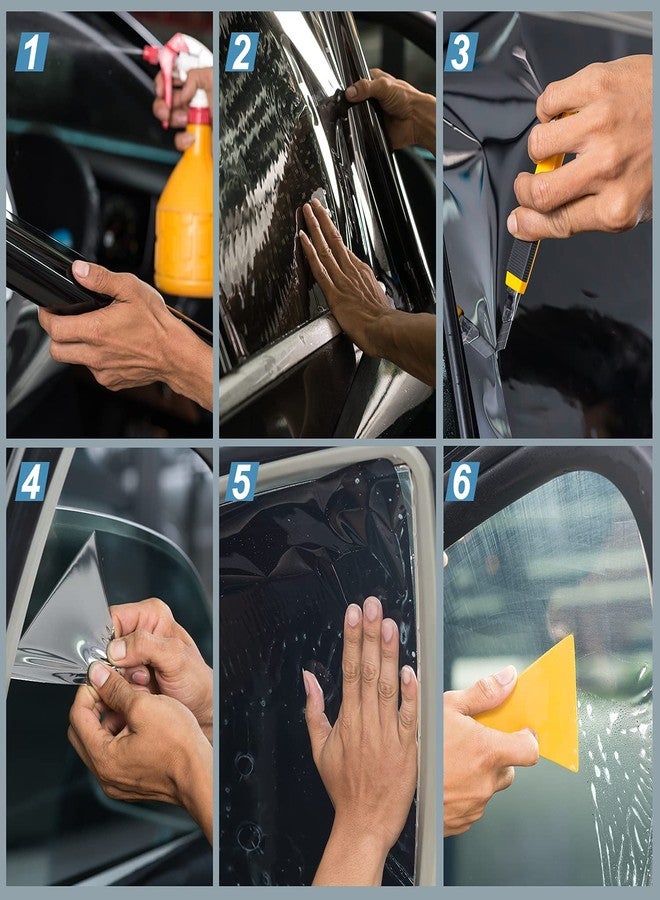 1

2

3

4

5

6